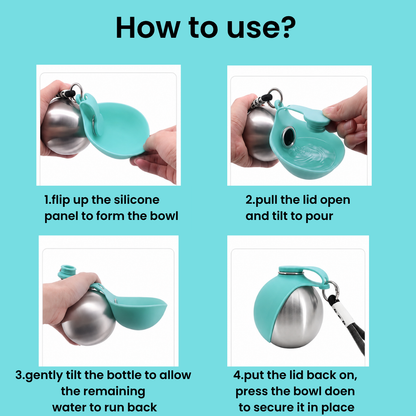 How to use?

1.flip up the silicone panel to form the bowl

2.pull the lid open and tilt to pour

3.gently tilt the bottle to allow the remaining water to run back

4.put the lid back on, press the bowl doen to secure it in place